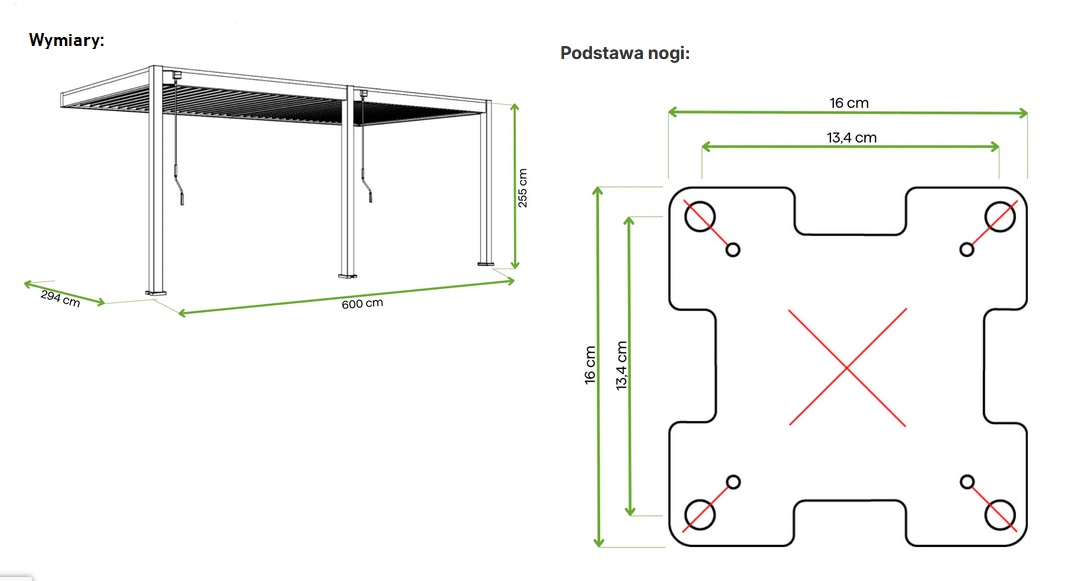 Wymiary:

255 cm

294 cm

600 cm

Podstawa nogi:

16 cm

13,4 cm

16 cm

13,4 cm